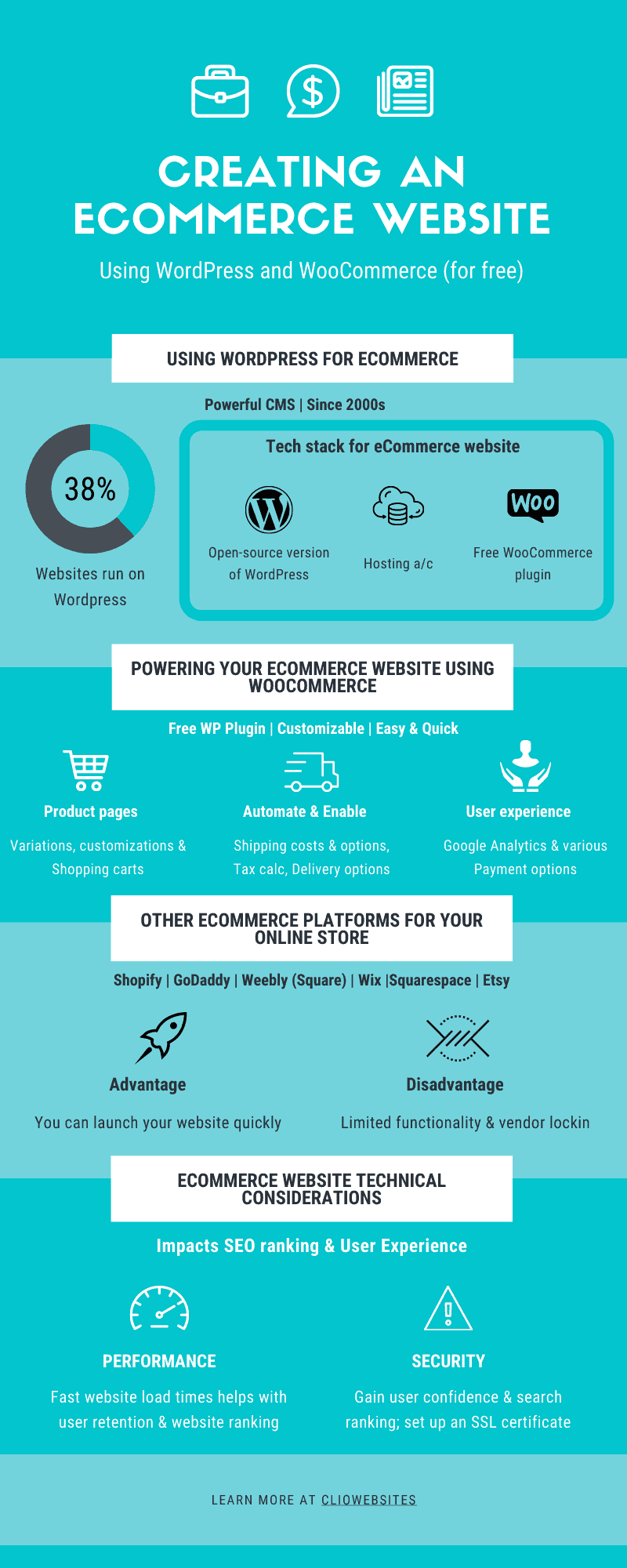 CREATING AN ECOMMERCE WEBSITE

Using WordPress and WooCommerce (for free)

USING WORDPRESS FOR ECOMMERCE

Powerful CMS | Since 2000s

38%

Websites run on Wordpress

Tech stack for eCommerce website

Open-source version of WordPress

Hosting a/c

WOO

Free WooCommerce plugin

POWERING YOUR ECOMMERCE WEBSITE USING WOOCOMMERCE

Free WP Plugin | Customizable | Easy & Quick

Product pages

Variations, customizations & Shopping carts

Automate & Enable

Shipping costs & options, Tax calc, Delivery options

User experience

Google Analytics & various Payment options

OTHER ECOMMERCE PLATFORMS FOR YOUR ONLINE STORE

Shopify | GoDaddy | Weebly (Square) | Wix |Squarespace | Etsy

Advantage

You can launch your website quickly

Disadvantage

Limited functionality & vendor lockin

ECOMMERCE WEBSITE TECHNICAL CONSIDERATIONS

Impacts SEO ranking & User Experience

PERFORMANCE

Fast website load times helps with user retention & website ranking

SECURITY

Gain user confidence & search ranking; set up an SSL certificate

LEARN MORE AT CLIOWEBSITES